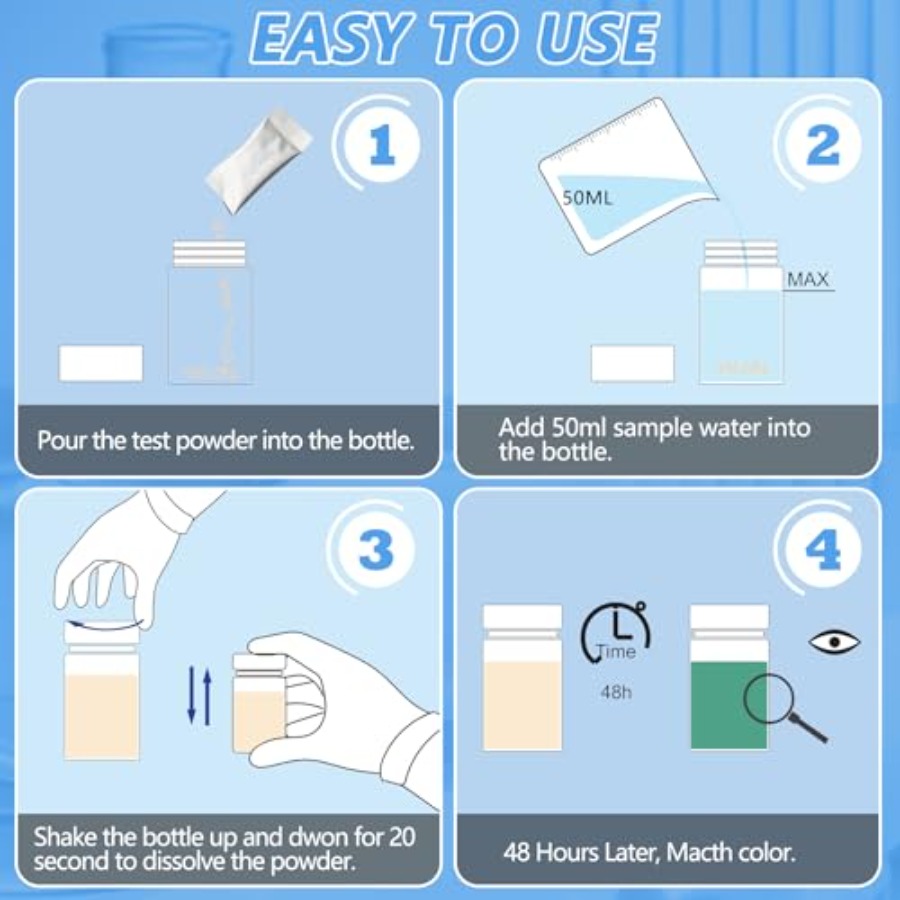 EASY TO USE

1

Pour the test powder into the bottle.

2

50ML

MAX

Add 50ml sample water into the bottle.

3

Shake the bottle up and dwon for 20 second to dissolve the powder.

4

Time

48h

48 Hours Later, Macth color.